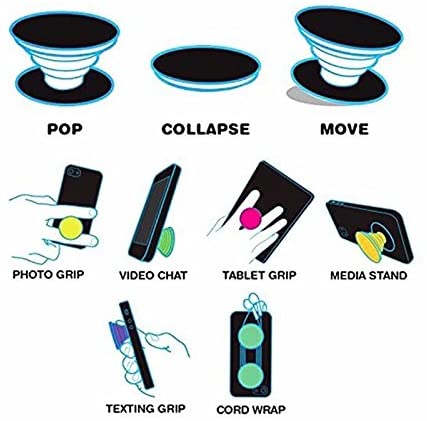 POP COLLAPSE MOVE

PHOTO GRIP VIDEO CHAT TABLET GRIP MEDIA STAND

TEXTING GRIP CORD WRAP