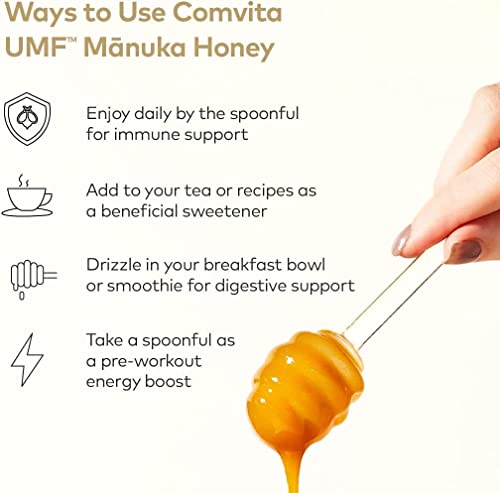 Ways to Use Comvita UMF™ Mānuka Honey

Enjoy daily by the spoonful for immune support

Add to your tea or recipes as a beneficial sweetener

Drizzle in your breakfast bowl or smoothie for digestive support

Take a spoonful as a pre-workout energy boost